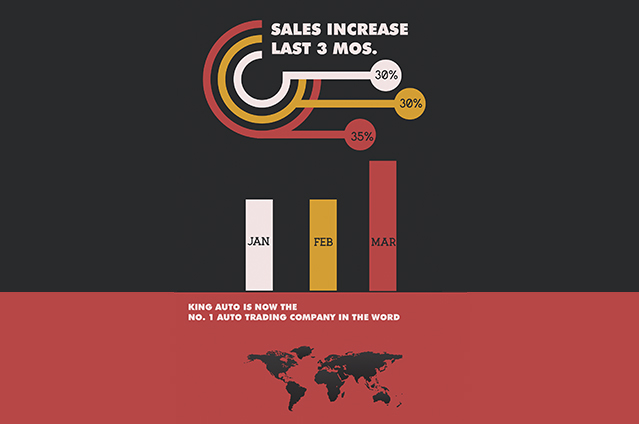 SALES INCREASE LAST 3 MOS.

30%

30%

35%

JAN

FEB

MAR

KING AUTO IS NOW THE NO. 1 AUTO TRADING COMPANY IN THE WORD